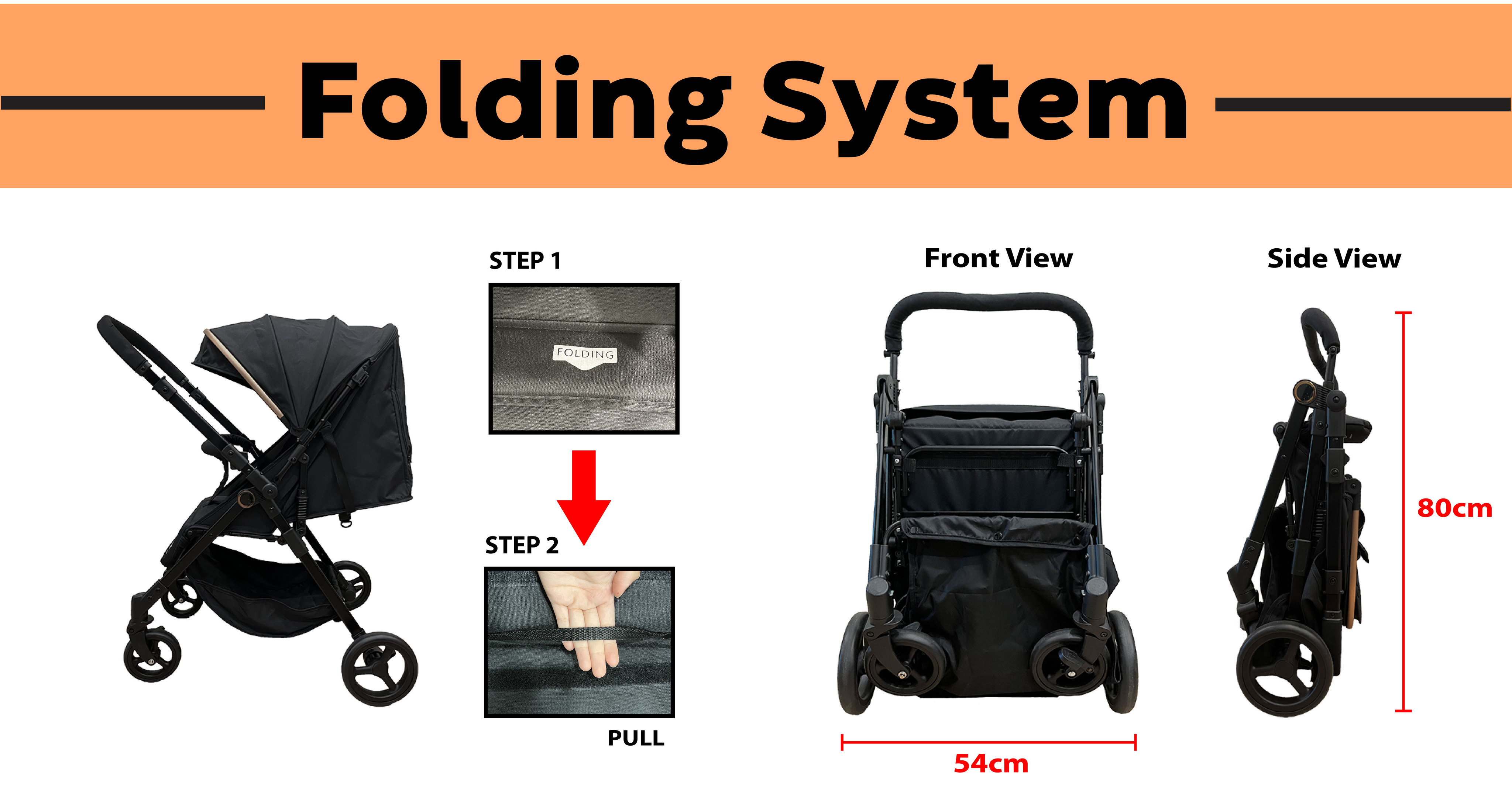 Folding System

STEP 1

FOLDING

STEP 2

PULL

Front View

54cm

Side View

80cm